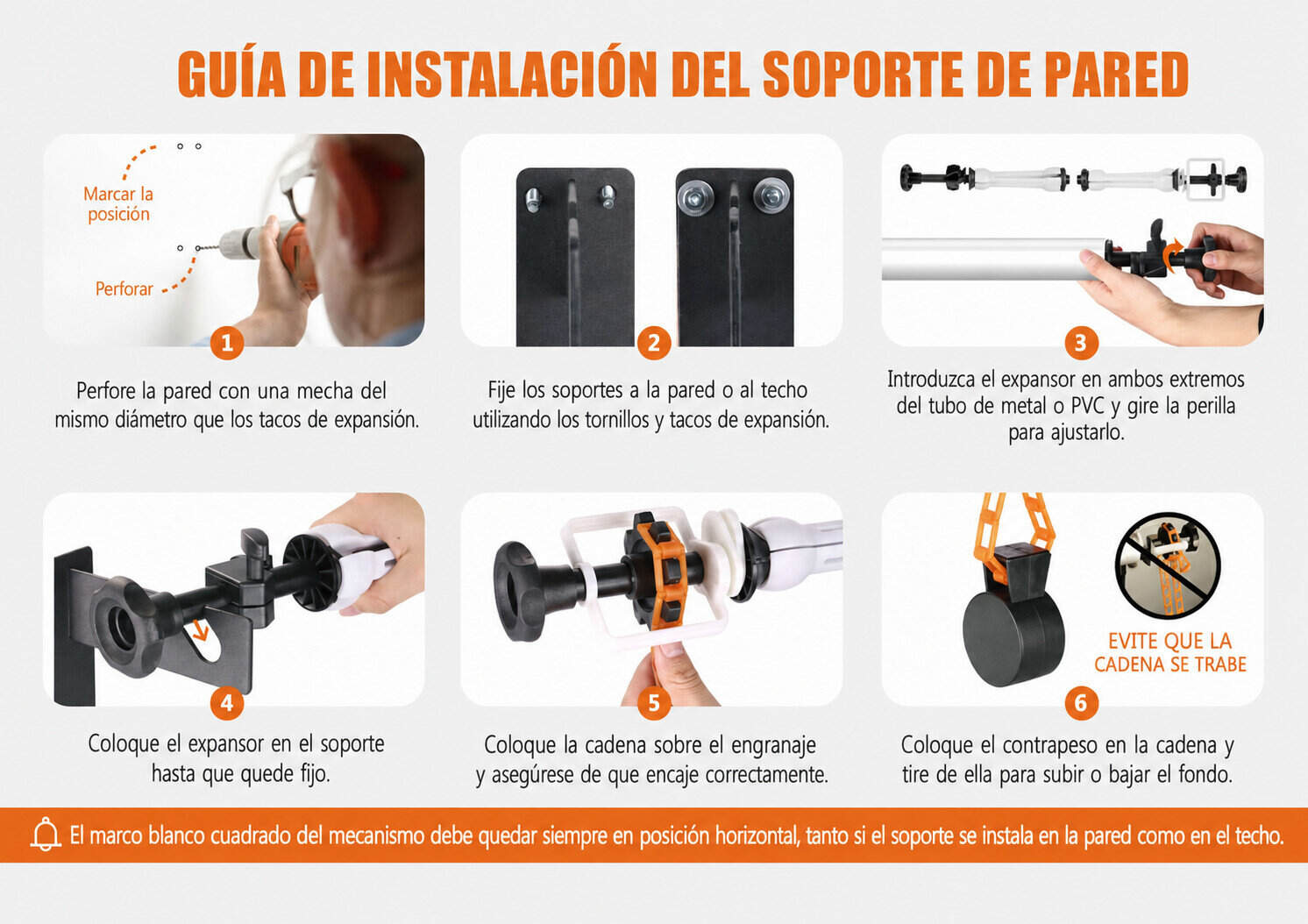 GUÍA DE INSTALACIÓN DEL SOPORTE DE PARED

Marcar la posición

Perforar

1

Perfore la pared con una mecha del mismo diámetro que los tacos de expansión.

2

Fije los soportes a la pared o al techo utilizando los tornillos y tacos de expansión.

3

Introduzca el expansor en ambos extremos del tubo de metal o PVC y gire la perilla para ajustarlo.

4

Coloque el expansor en el soporte hasta que quede fijo.

5

Coloque la cadena sobre el engranaje y asegúrese de que encaje correctamente.

EVITE QUE LA CADENA SE TRABE

6

Coloque el contrapeso en la cadena y tire de ella para subir o bajar el fondo.

El marco blanco cuadrado del mecanismo debe quedar siempre en posición horizontal, tanto si el soporte se instala en la pared como en el techo.